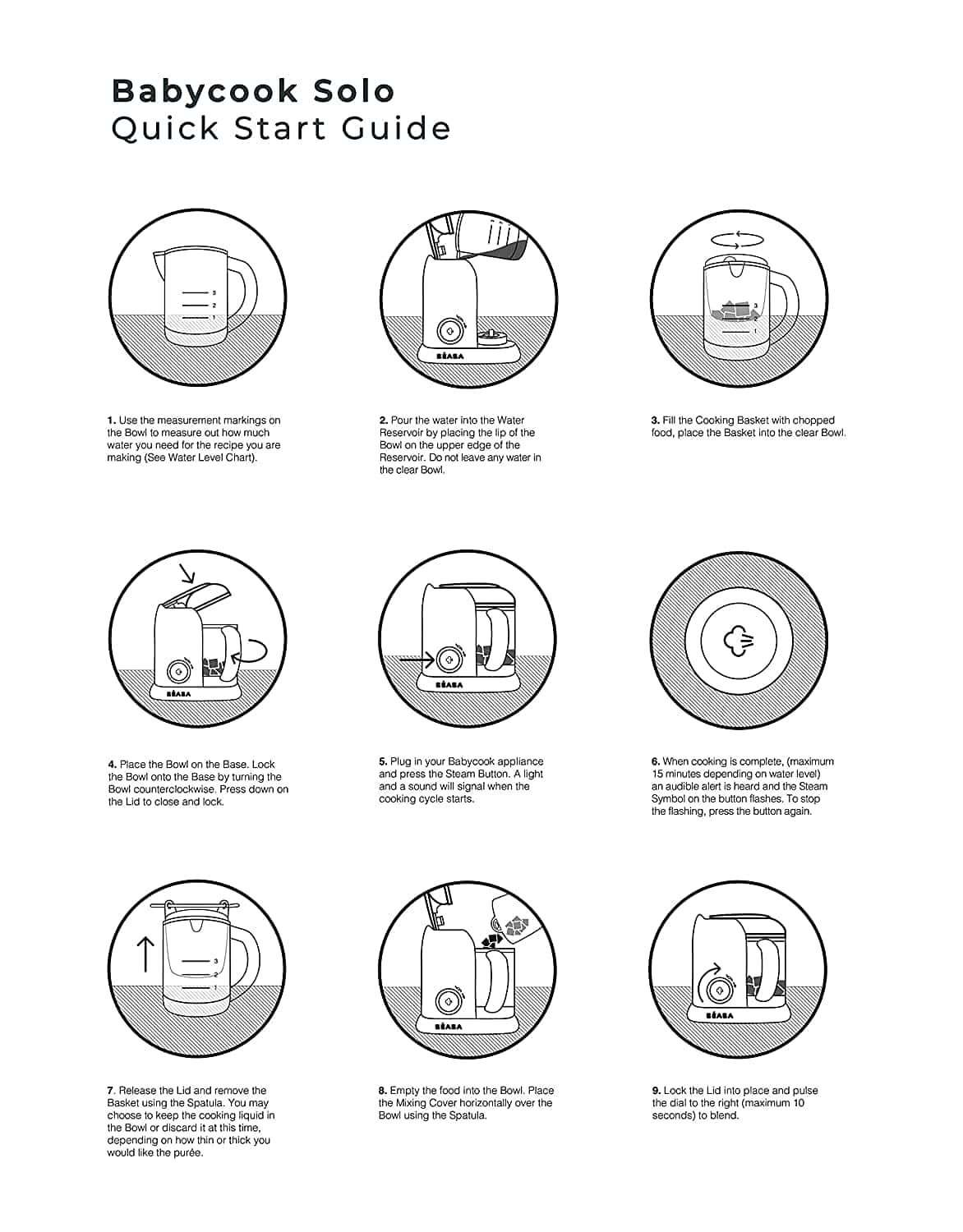 Babycook Solo
Quick Start Guide

3
2
1

BÉABA

3
2
1

1. Use the measurement markings on the Bowl to measure out how much water you need for the recipe you are making (See Water Level Chart).

2. Pour the water into the Water Reservoir by placing the lip of the Bowl on the upper edge of the Reservoir. Do not leave any water in the clear Bowl.

3. Fill the Cooking Basket with chopped food, place the Basket into the clear Bowl.

BÉABA

BÉABA

4. Place the Bowl on the Base. Lock the Bowl onto the Base by turning the Bowl counterclockwise. Press down on the Lid to close and lock.

5. Plug in your Babycook appliance and press the Steam Button. A light and a sound will signal when the cooking cycle starts.

6. When cooking is complete, (maximum 15 minutes depending on water level) an audible alert is heard and the Steam Symbol on the button flashes. To stop the flashing, press the button again.

3
2
1

BÉABA

BÉABA

7. Release the Lid and remove the Basket using the Spatula. You may choose to keep the cooking liquid in the Bowl or discard it at this time, depending on how thin or thick you would like the purée.

8. Empty the food into the Bowl. Place the Mixing Cover horizontally over the Bowl using the Spatula.

9. Lock the Lid into place and pulse the dial to the right (maximum 10 seconds) to blend.