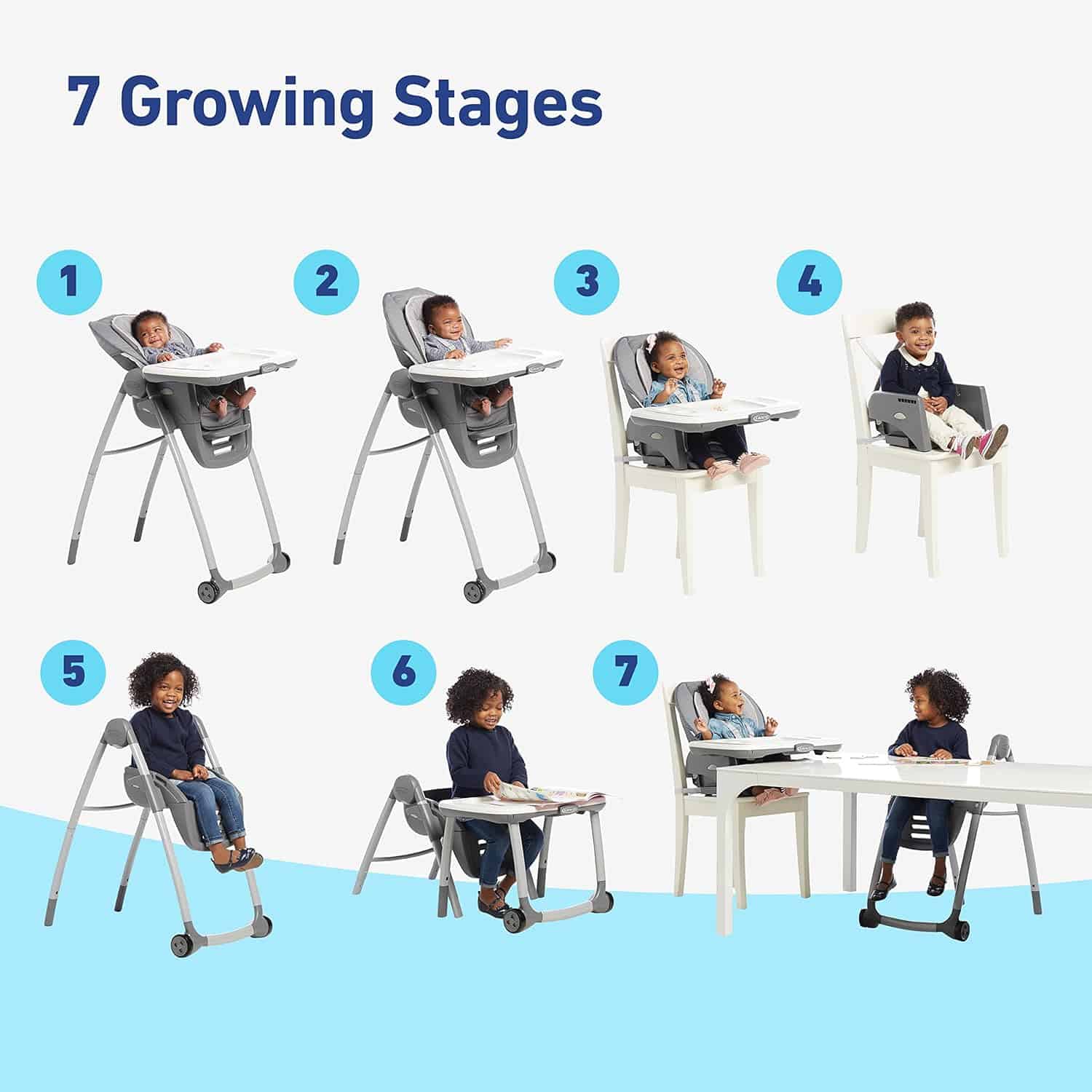 7 Growing Stages

1

2

3

4

5

6

7