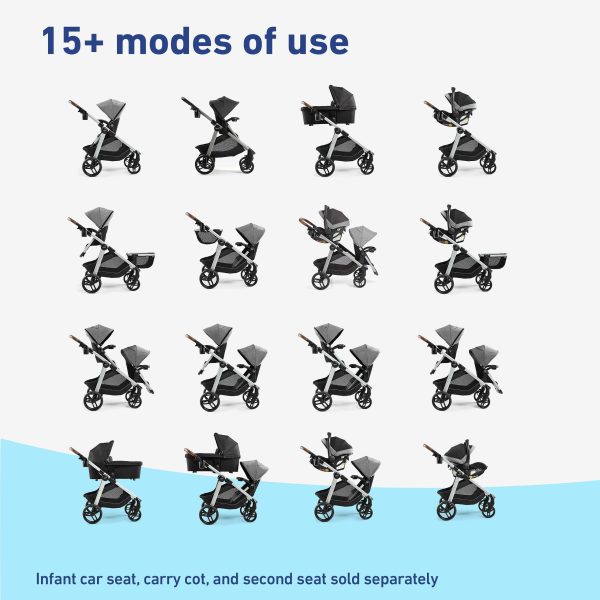 15+ modes of use

Infant car seat, carry cot, and second seat sold separately