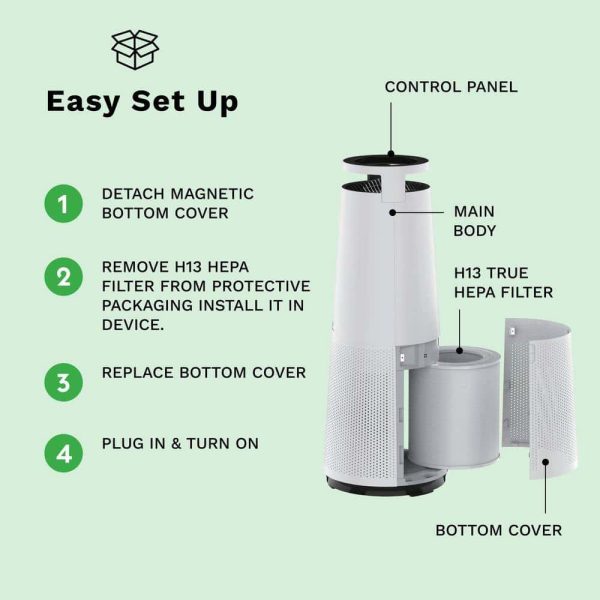 Easy Set Up

1 DETACH MAGNETIC BOTTOM COVER

2 REMOVE H13 HEPA FILTER FROM PROTECTIVE PACKAGING INSTALL IT IN DEVICE.

3 REPLACE BOTTOM COVER

4 PLUG IN & TURN ON

CONTROL PANEL

MAIN BODY

H13 TRUE HEPA FILTER

BOTTOM COVER